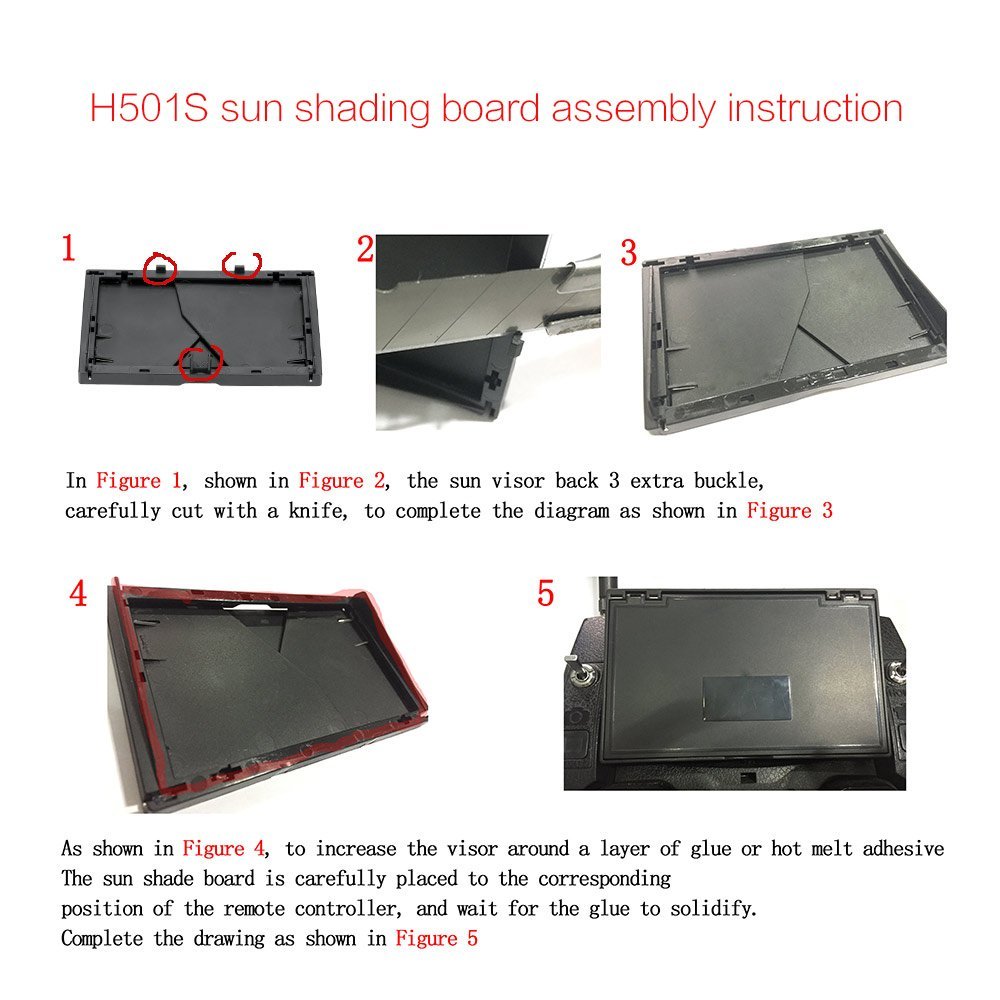 H501S sun shading board assembly instruction

1

2

3

In Figure 1, shown in Figure 2, the sun visor back 3 extra buckle, carefully cut with a knife, to complete the diagram as shown in Figure 3

4

5

As shown in Figure 4, to increase the visor around a layer of glue or hot melt adhesive
The sun shade board is carefully placed to the corresponding position of the remote controller, and wait for the glue to solidify.
Complete the drawing as shown in Figure 5