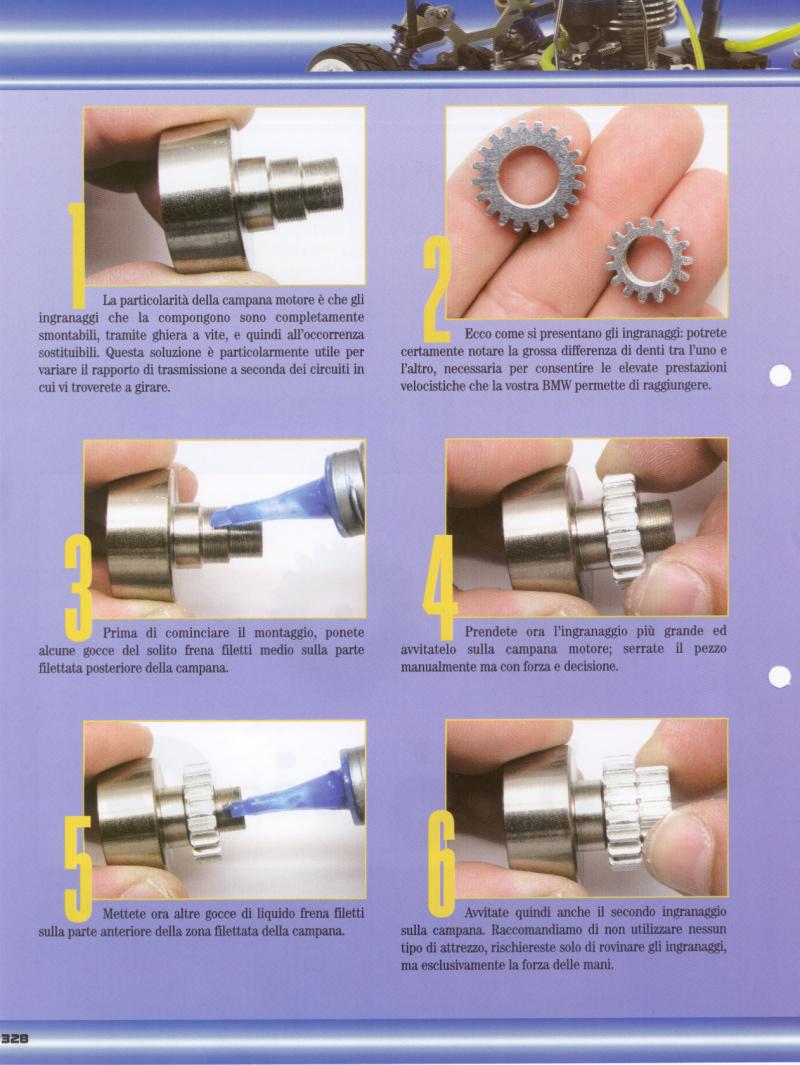 1

La particolarità della campana motore è che gli ingranaggi che la compongono sono completamente smontabili, tramite ghiera a vite, e quindi all'occorrenza sostituibili. Questa soluzione è particolarmente utile per variare il rapporto di trasmissione a seconda dei circuiti in cui vi troverete a girare.

2

Ecco come si presentano gli ingranaggi: potrete certamente notare la grossa differenza di denti tra l'uno e l'altro, necessaria per consentire le elevate prestazioni velocistiche che la vostra BMW permette di raggiungere.

3

Prima di cominciare il montaggio, ponete alcune gocce del solito frena filetti medio sulla parte filettata posteriore della campana.

4

Prendete ora l'ingranaggio più grande ed avvitatelo sulla campana motore; serrate il pezzo manualmente ma con forza e decisione.

5

Mettete ora altre gocce di liquido frena filetti sulla parte anteriore della zona filettata della campana.

6

Avvitate quindi anche il secondo ingranaggio sulla campana. Raccomandiamo di non utilizzare nessun tipo di attrezzo, rischiereste solo di rovinare gli ingranaggi, ma esclusivamente la forza delle mani.

328