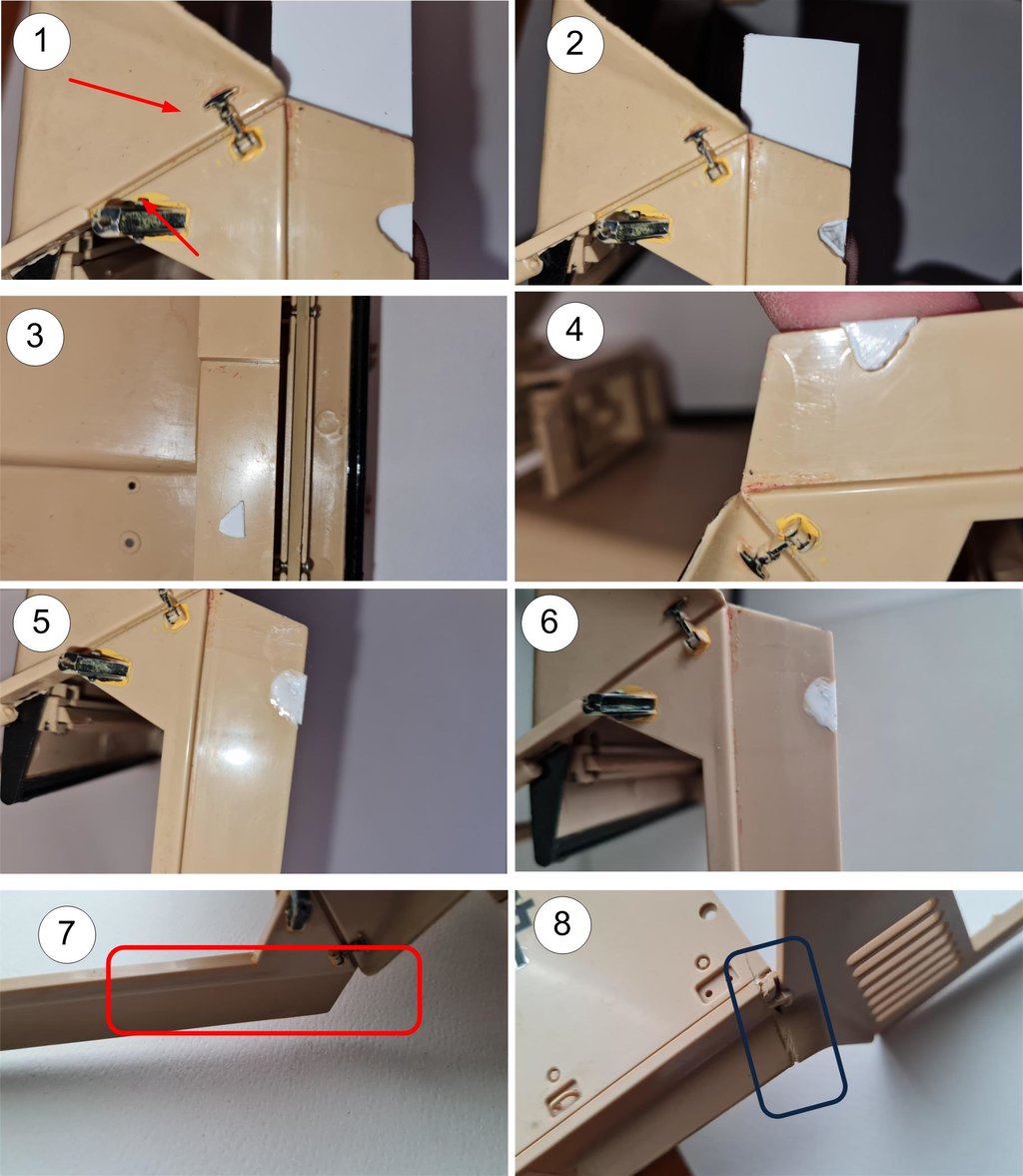 1
2
3
4
5
6
7
8