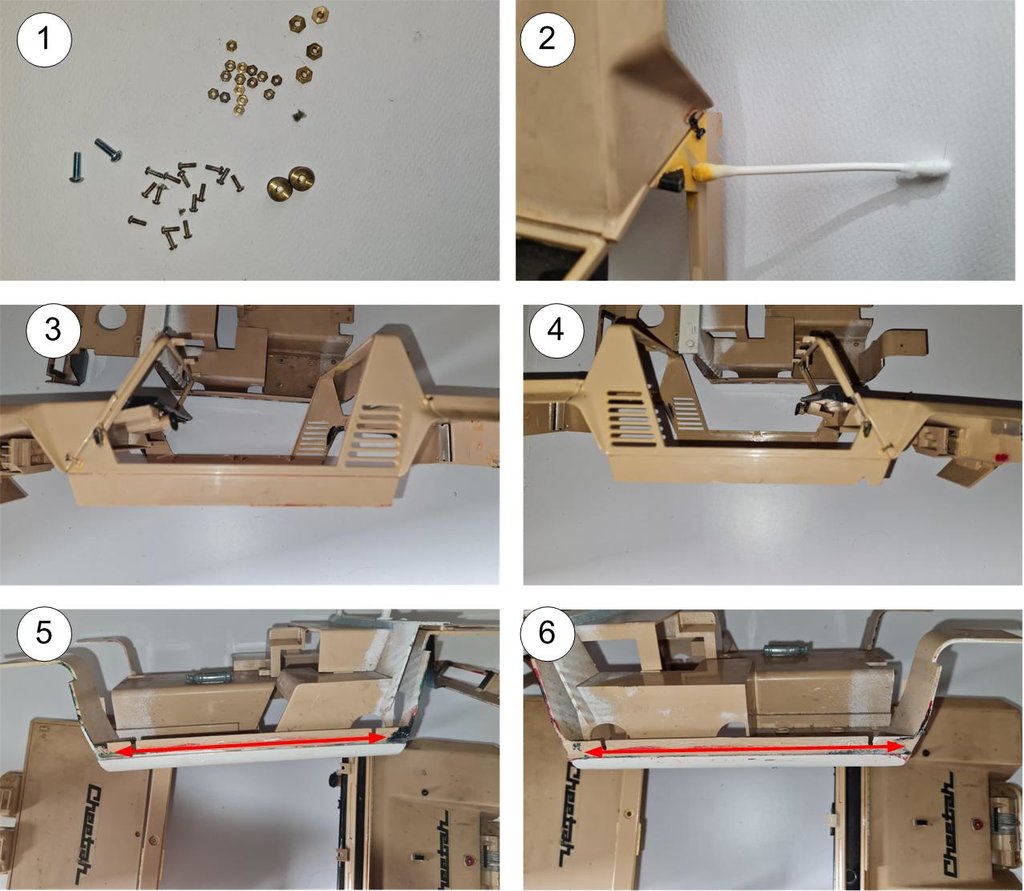 1

2

3

4

5

Cheetah

Cheetah

6

Cheetah

Cheetah