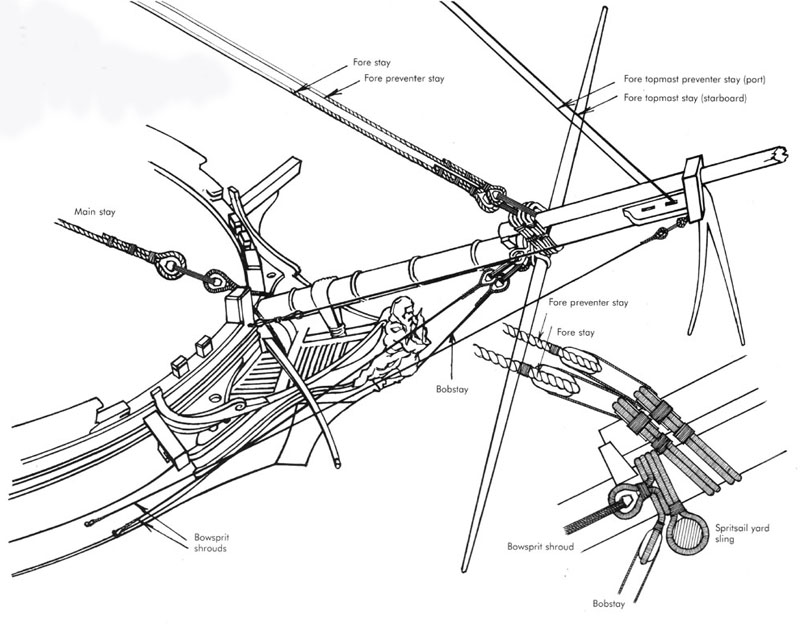 Fore stay
Fore preventer stay
Fore topmast preventer stay (port)
Fore topmast stay (starboard)
Main stay
Fore preventer stay
Fore stay
Bobstay
Bowsprit shrouds
Bowsprit shroud
Spritsail yard sling
Bobstay