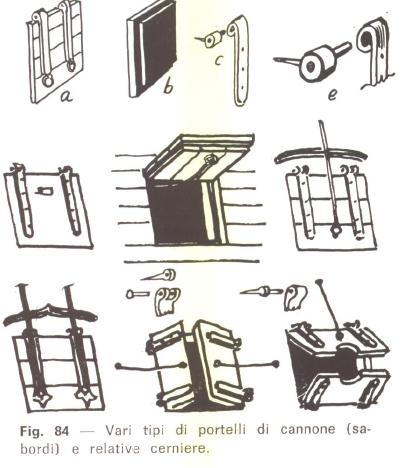 a

b

c

e

Fig. 84 — Vari tipi di portelli di cannone (sabordi) e relative cerniere.